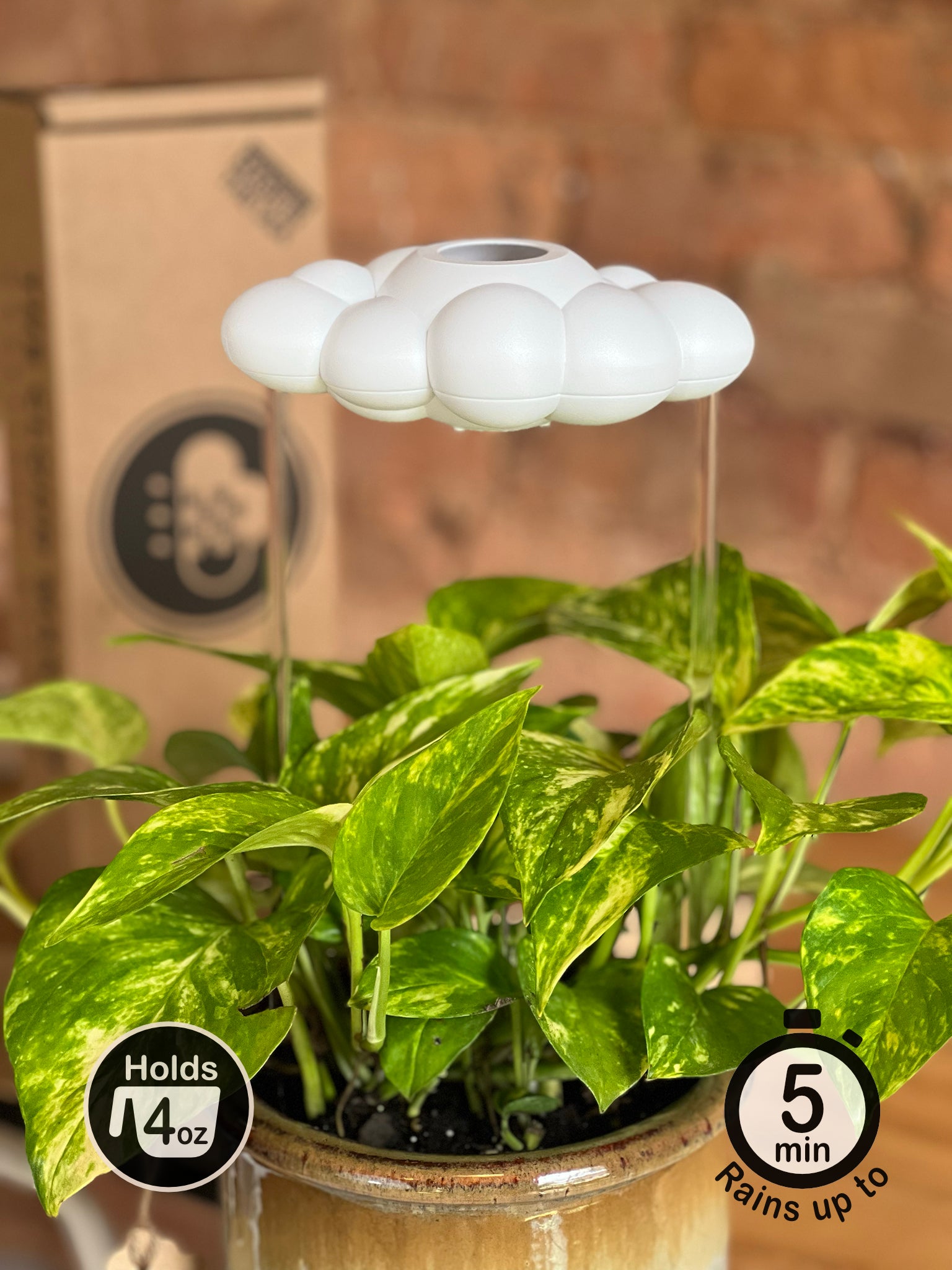 Holds
4oz

5
min
Rains up to